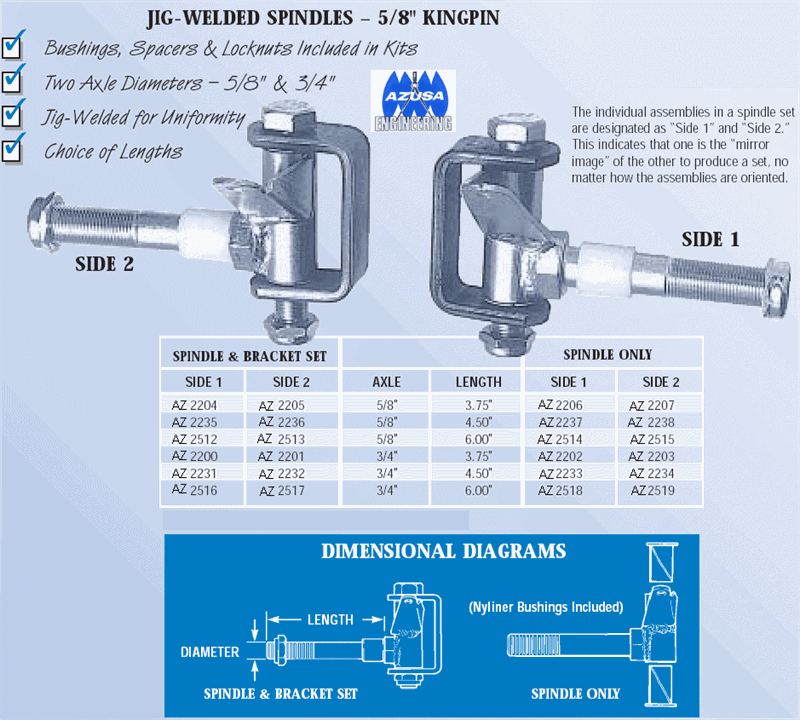 JIG-WELDED SPINDLES – 5/8" KINGPIN

Bushings, Spacers & Locknuts Included in Kits

Two Axle Diameters – 5/8" & 3/4"

Jig-Welded for Uniformity

Choice of Lengths

AZUSA ENGINEERING

The individual assemblies in a spindle set are designated as "Side 1" and "Side 2." This indicates that one is the "mirror image" of the other to produce a set, no matter how the assemblies are oriented.

SIDE 2

SIDE 1

| SPINDLE & BRACKET SET | | | | SPINDLE ONLY | |
|---|---|---|---|---|---|
| SIDE 1 | SIDE 2 | AXLE | LENGTH | SIDE 1 | SIDE 2 |
| AZ 2204 | AZ 2205 | 5/8" | 3.75" | AZ 2206 | AZ 2207 |
| AZ 2235 | AZ 2236 | 5/8" | 4.50" | AZ 2237 | AZ 2238 |
| AZ 2512 | AZ 2513 | 5/8" | 6.00" | AZ 2514 | AZ 2515 |
| AZ 2200 | AZ 2201 | 3/4" | 3.75" | AZ 2202 | AZ 2203 |
| AZ 2231 | AZ 2232 | 3/4" | 4.50" | AZ 2233 | AZ 2234 |
| AZ 2516 | AZ 2517 | 3/4" | 6.00" | AZ 2518 | AZ 2519 |

DIMENSIONAL DIAGRAMS

LENGTH

DIAMETER

SPINDLE & BRACKET SET

(Nyliner Bushings Included)

SPINDLE ONLY